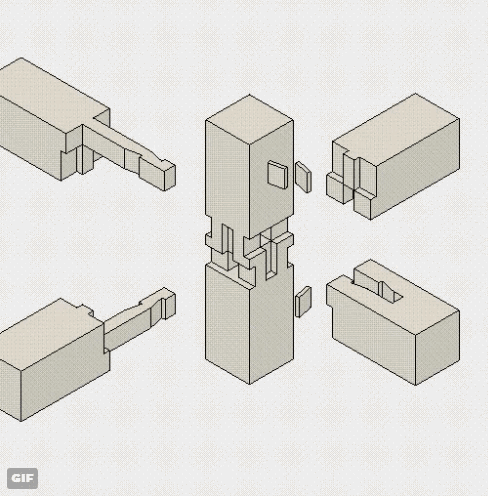 GIF